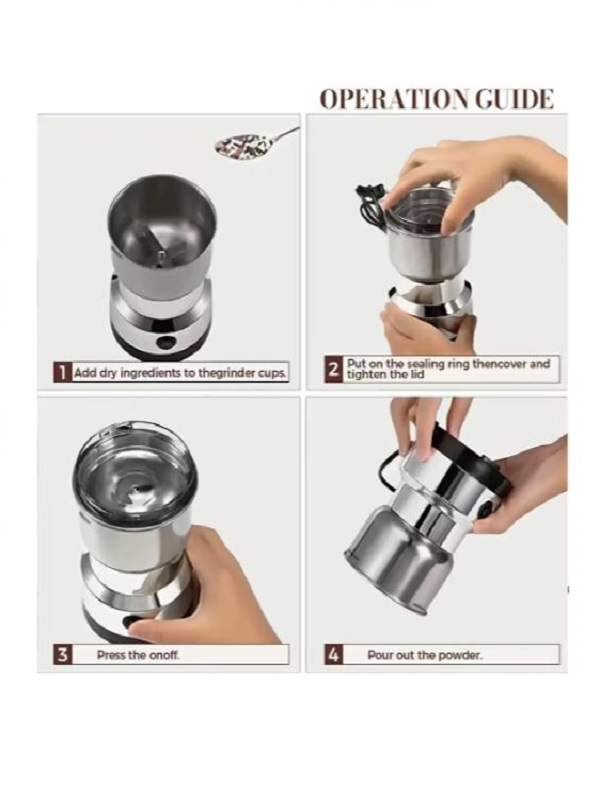 OPERATION GUIDE

1 Add dry ingredients to thegrinder cups.

2 Put on the sealing ring thencover and tighten the lid

3 Press the onoff.

4 Pour out the powder.