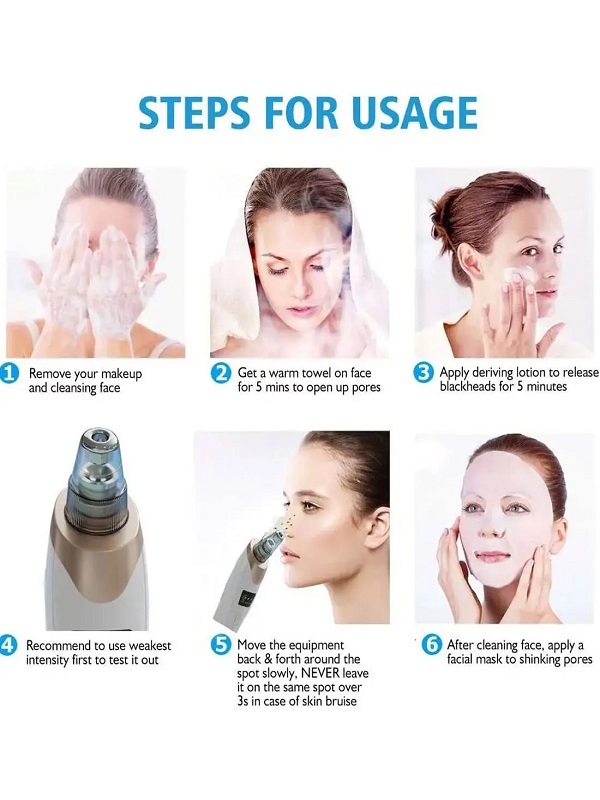 STEPS FOR USAGE

1 Remove your makeup and cleansing face

2 Get a warm towel on face for 5 mins to open up pores

3 Apply deriving lotion to release blackheads for 5 minutes

4 Recommend to use weakest intensity first to test it out

5 Move the equipment back & forth around the spot slowly, NEVER leave it on the same spot over 3s in case of skin bruise

6 After cleaning face, apply a facial mask to shinking pores